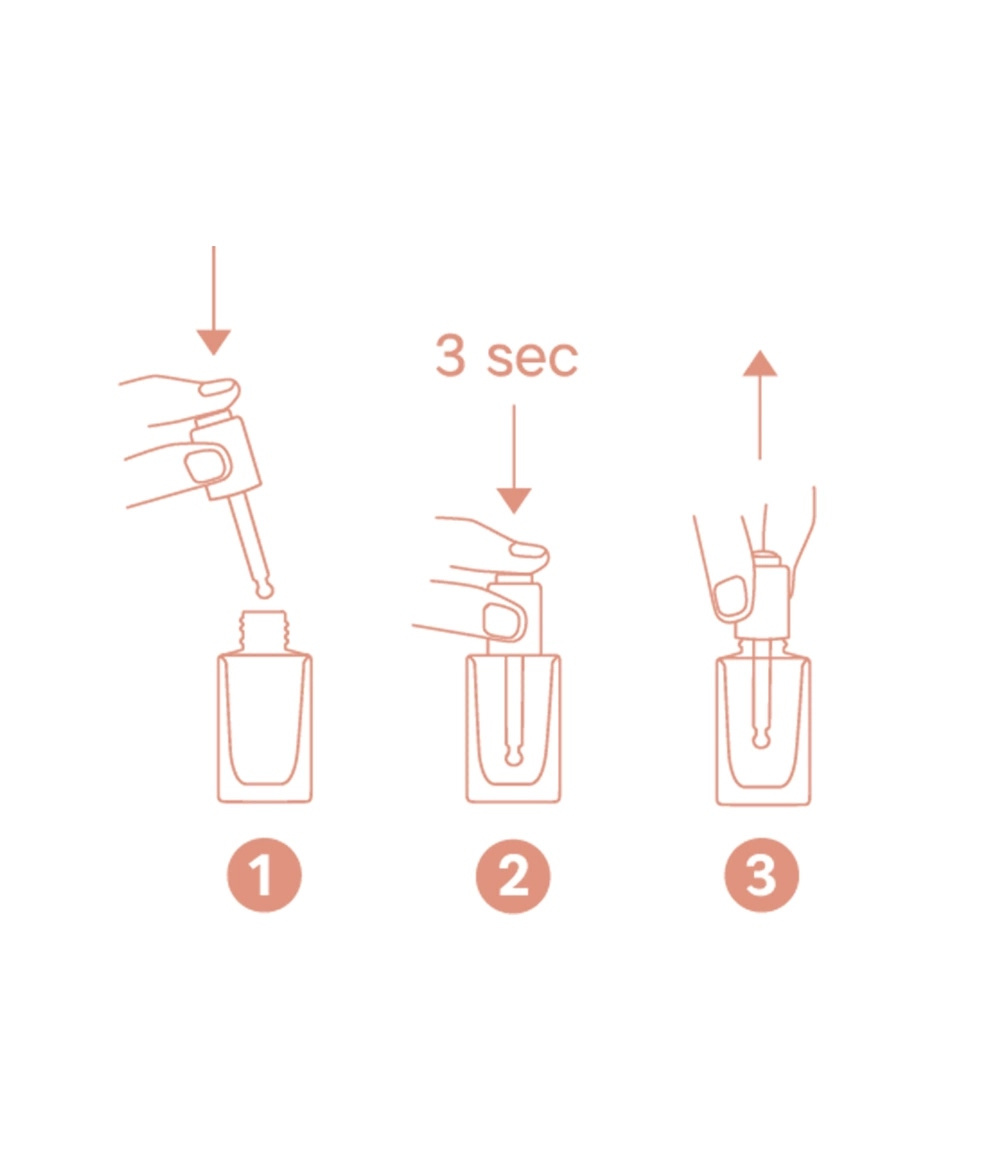 3 sec

1

2

3